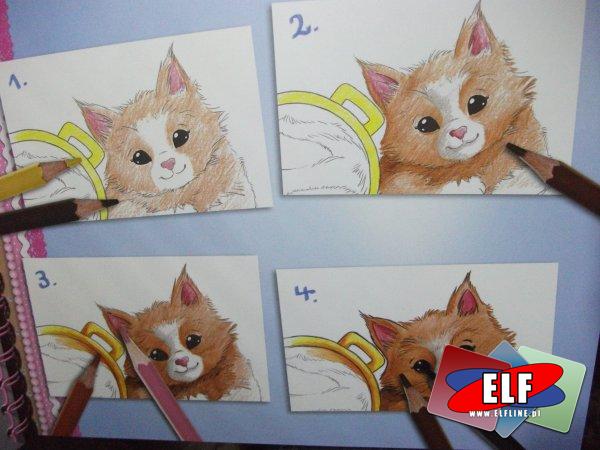 1.

2.

3.

4.

ELF
WWW.ELFLINE.pl